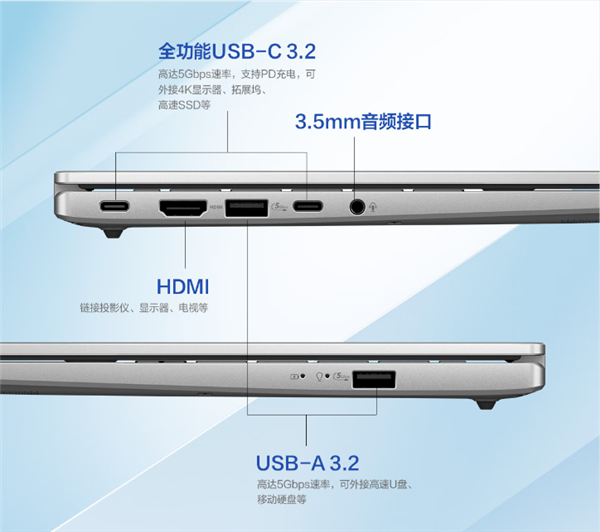 全功能USB-C 3.2
高达5Gbps速率，支持PD充电，可外接4K显示器、拓展坞、高速SSD等

3.5mm音频接口

HDMI

HDMI
链接投影仪、显示器、电视等

USB-A 3.2
高达5Gbps速率，可外接高速U盘、移动硬盘等