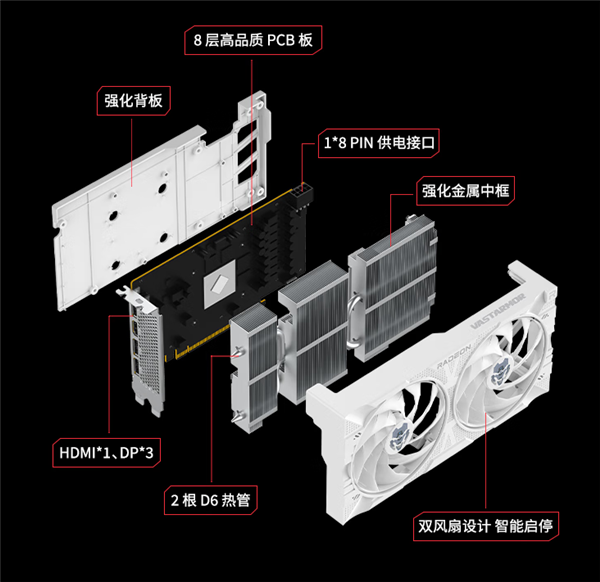 8 层高品质 PCB 板

强化背板

1*8 PIN 供电接口

强化金属中框

VASTARMOR

RADEON

HDMI*1、DP*3

2 根 D6 热管

双风扇设计 智能启停