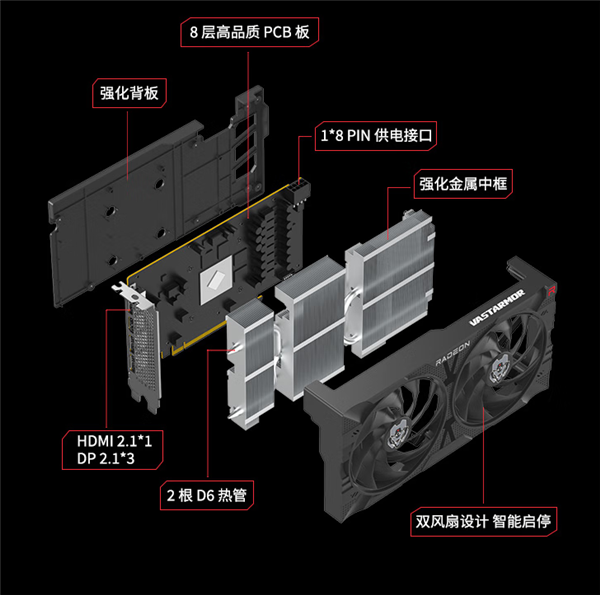 8 层高品质 PCB 板

强化背板

1*8 PIN 供电接口

强化金属中框

VASTARMOR

RADEON

HDMI 2.1*1
DP 2.1*3

2 根 D6 热管

双风扇设计 智能启停