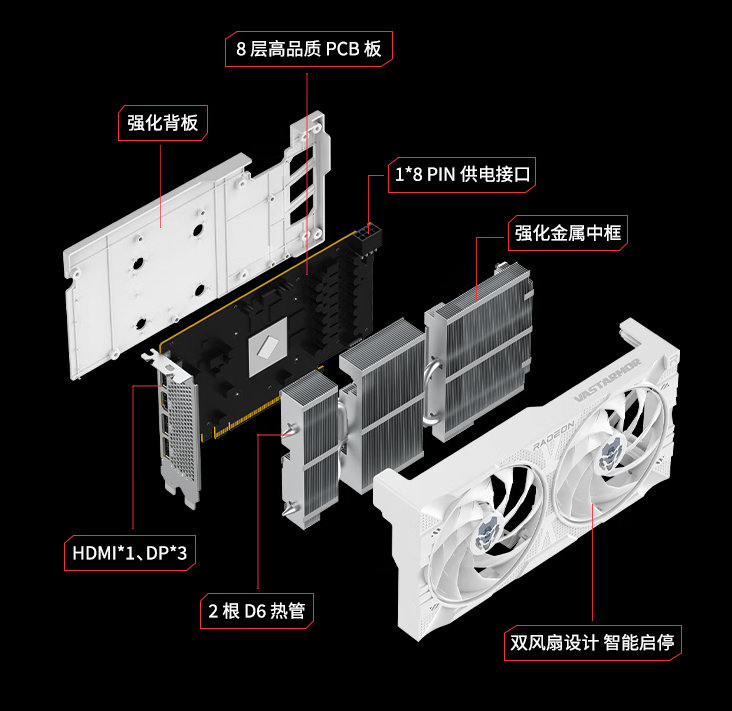 8 层高品质 PCB 板

强化背板

1*8 PIN 供电接口

强化金属中框

VASTARMOR

RADEON

HDMI*1、DP*3

2 根 D6 热管

双风扇设计 智能启停