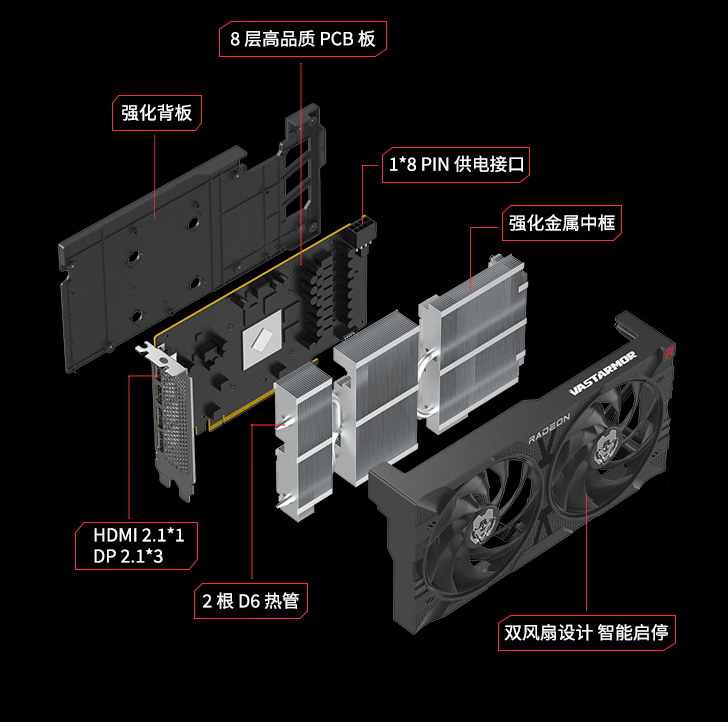 8 层高品质 PCB 板

强化背板

1*8 PIN 供电接口

强化金属中框

VASTARMOR

RADEON

HDMI 2.1*1
DP 2.1*3

2 根 D6 热管

双风扇设计 智能启停