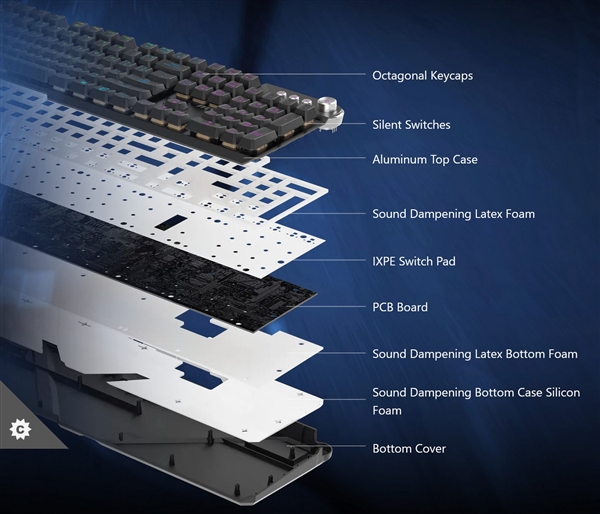 Octagonal Keycaps

Silent Switches

Aluminum Top Case

Sound Dampening Latex Foam

IXPE Switch Pad

PCB Board

Sound Dampening Latex Bottom Foam

Sound Dampening Bottom Case Silicon Foam

Bottom Cover

C