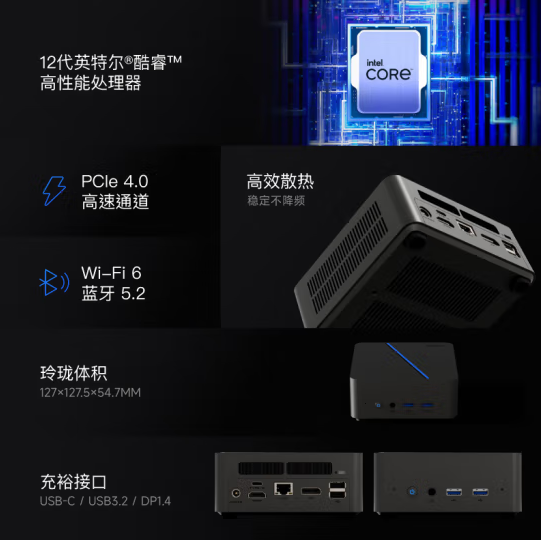 12代英特尔®酷睿™
高性能处理器

intel
CORE

PCIe 4.0
高速通道

高效散热
稳定不降频

Wi-Fi 6
蓝牙 5.2

玲珑体积
127×127.5×54.7MM

充裕接口
USB-C / USB3.2 / DP1.4