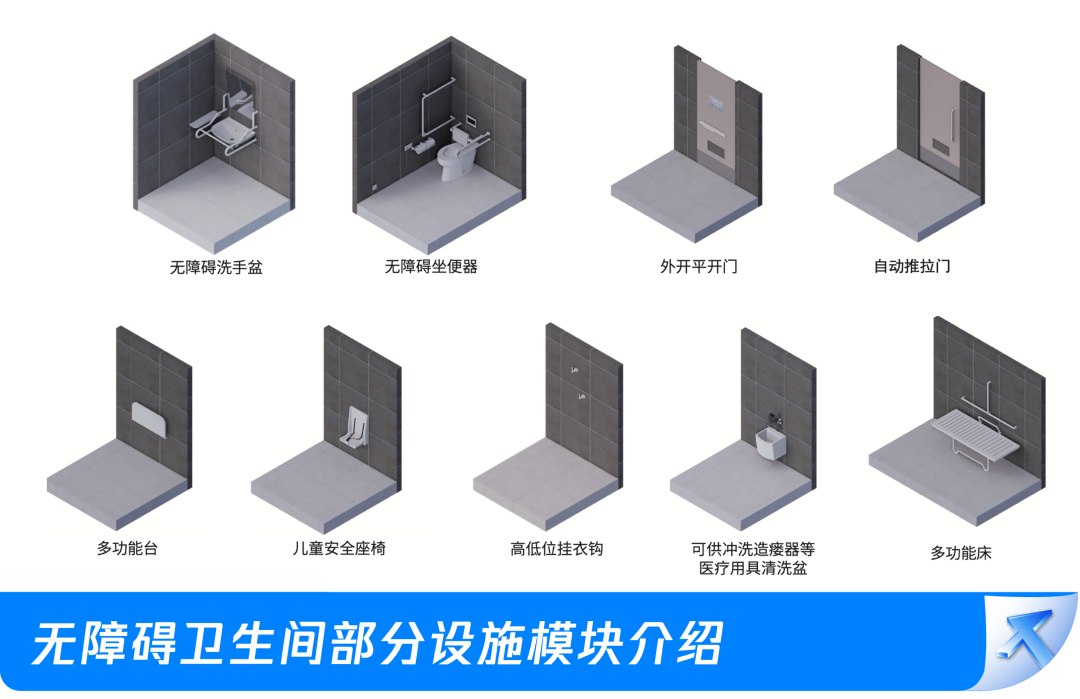 无障碍洗手盆

无障碍坐便器

外开平开门

自动推拉门

多功能台

儿童安全座椅

高低位挂衣钩

可供冲洗造瘘器等医疗用具清洗盆

多功能床

无障碍卫生间部分设施模块介绍