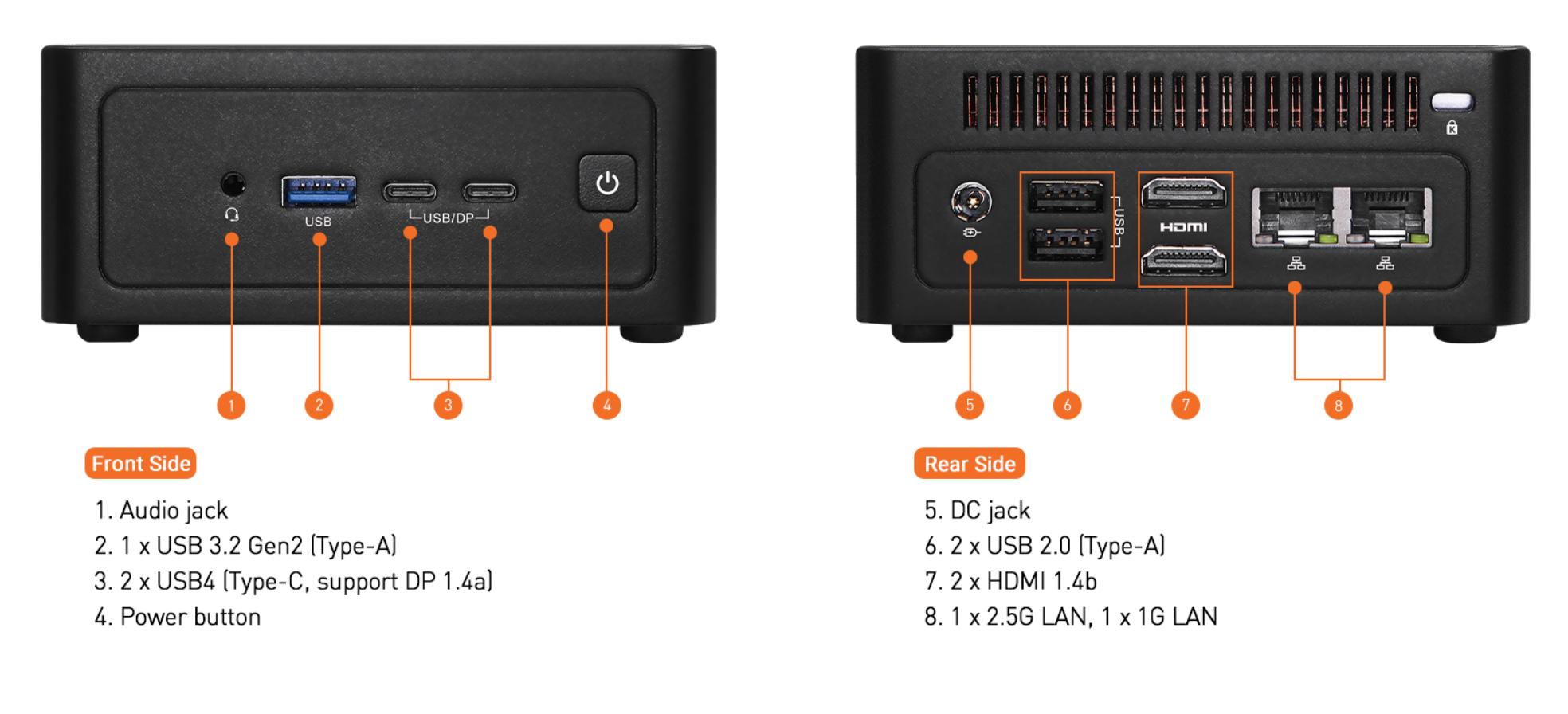 USB

USB/DP

1

2

3

4

Front Side

1. Audio jack
2. 1 x USB 3.2 Gen2 (Type-A)
3. 2 x USB4 (Type-C, support DP 1.4a)
4. Power button

USB

HDMI

5

6

7

8

Rear Side

5. DC jack
6. 2 x USB 2.0 (Type-A)
7. 2 x HDMI 1.4b
8. 1 x 2.5G LAN, 1 x 1G LAN