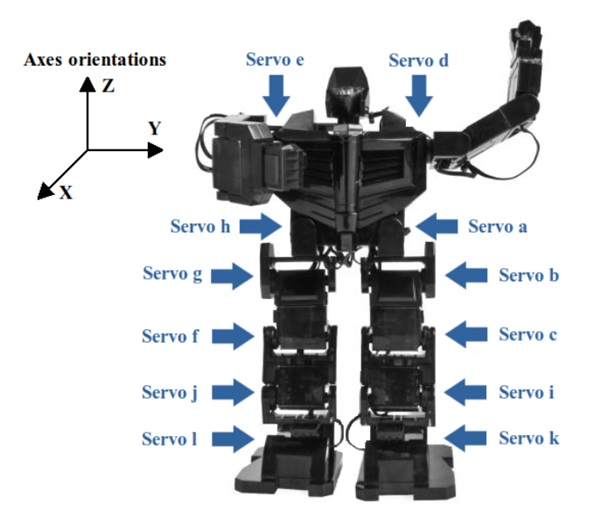 Axes orientations

Z

Y

X

Servo e

Servo d

Servo h

Servo a

Servo g

Servo b

Servo f

Servo c

Servo j

Servo i

Servo l

Servo k