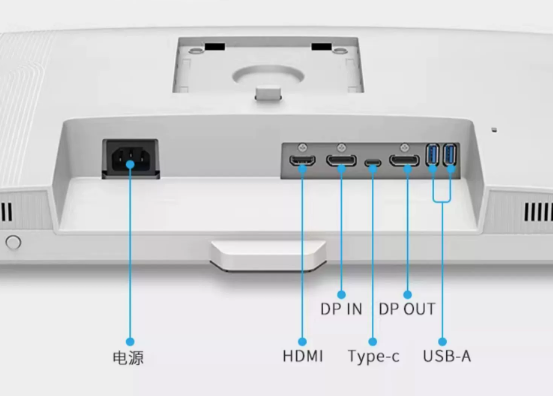 DP IN DP OUT

电源 HDMI Type-c USB-A