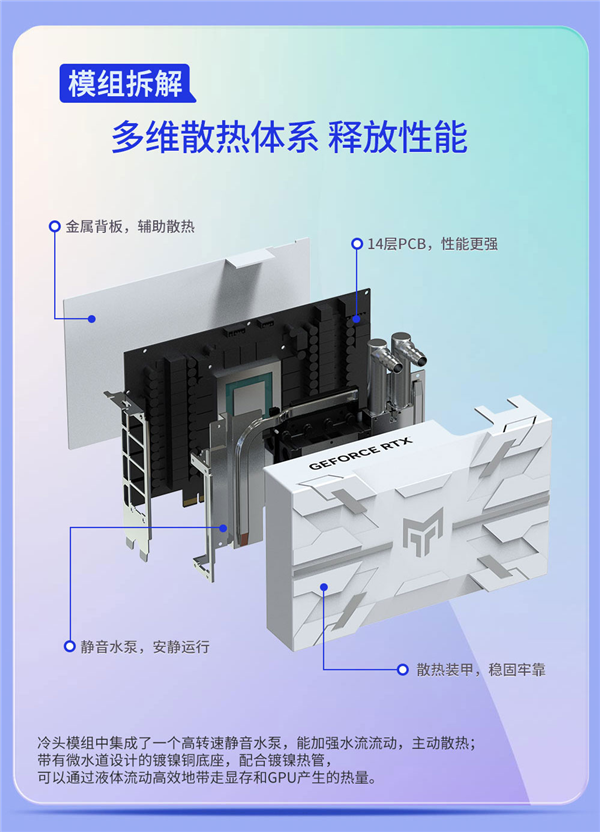 模组拆解

多维散热体系 释放性能

金属背板，辅助散热

14层PCB，性能更强

GEFORCE RTX

静音水泵，安静运行

散热装甲，稳固牢靠

冷头模组中集成了一个高转速静音水泵，能加强水流流动，主动散热；带有微水道设计的镀镍铜底座，配合镀镍热管，可以通过液体流动高效地带走显存和GPU产生的热量。