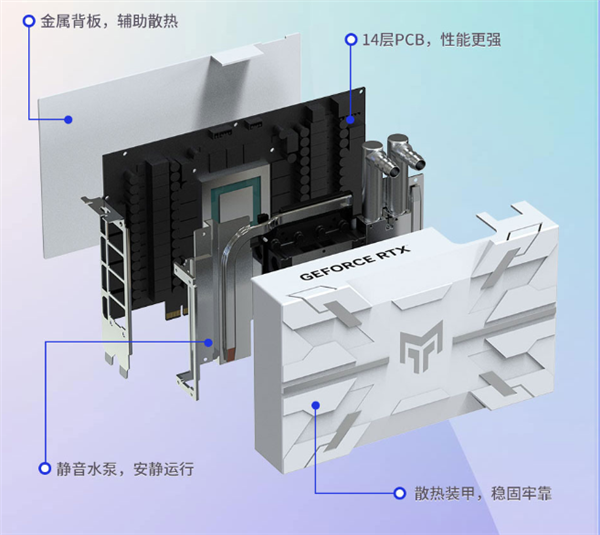 金属背板，辅助散热

14层PCB，性能更强

GEFORCE RTX

静音水泵，安静运行

散热装甲，稳固牢靠