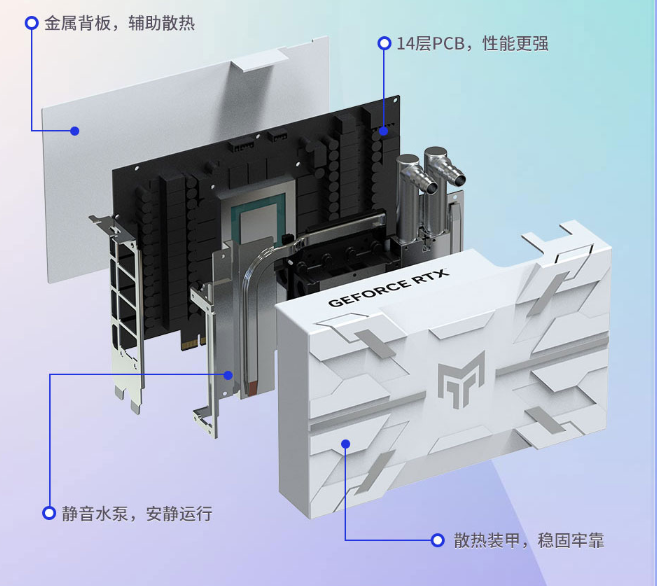 金属背板，辅助散热

14层PCB，性能更强

GEFORCE RTX

静音水泵，安静运行

散热装甲，稳固牢靠