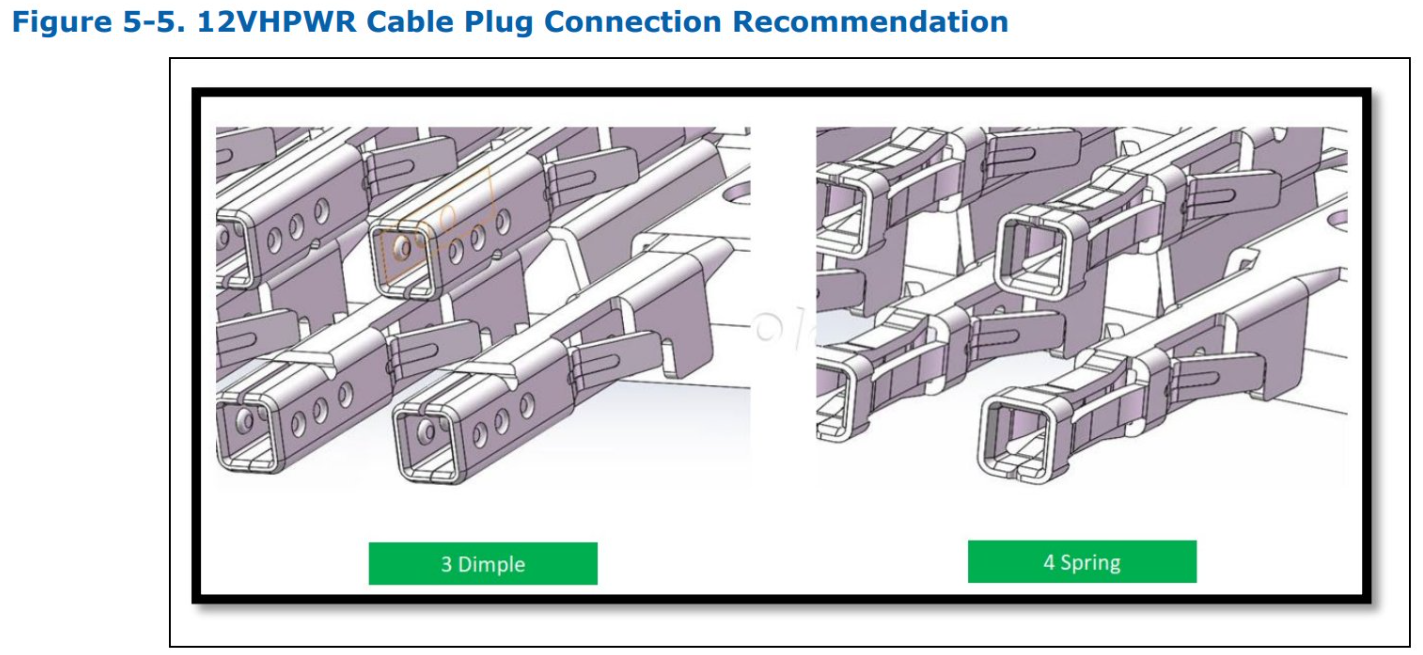 Figure 5-5. 12VHPWR Cable Plug Connection Recommendation

3 Dimple

4 Spring