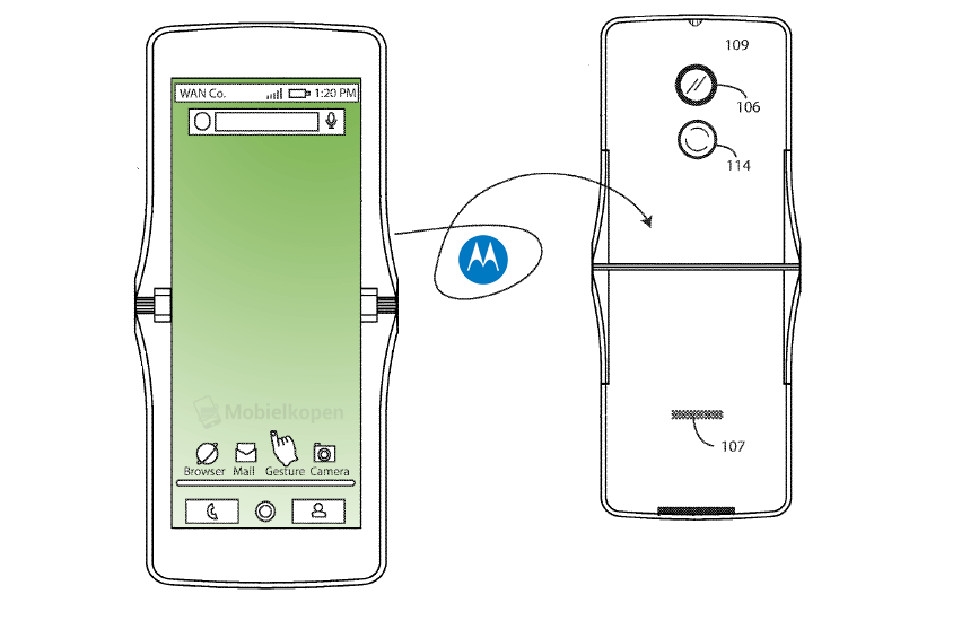 WAN Co.
1:20 PM
Mobielkopen
Browser
Mail
Gesture
Camera
109
106
114
107