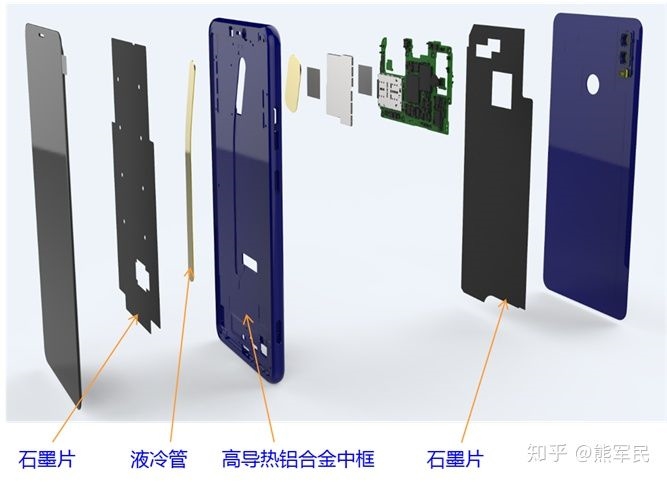 石墨片

液冷管

高导热铝合金中框

石墨片

知乎 @熊军民