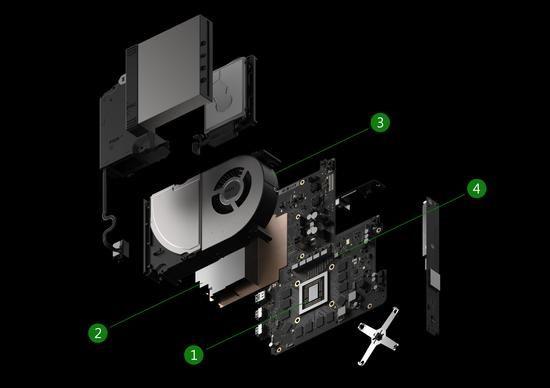 3
4
2
1