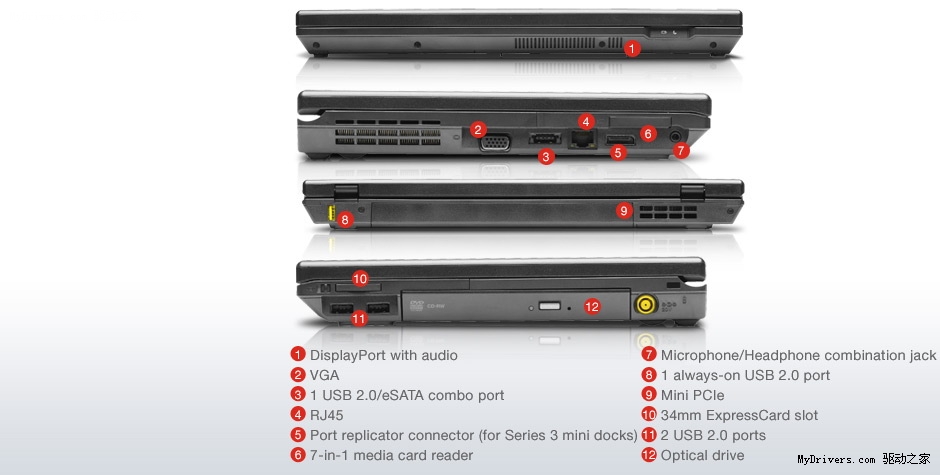 1
2
4
6
3
5
7
8
9
10
11
12

1 DisplayPort with audio
2 VGA
3 1 USB 2.0/eSATA combo port
4 RJ45
5 Port replicator connector (for Series 3 mini docks)
6 7-in-1 media card reader

7 Microphone/Headphone combination jack
8 1 always-on USB 2.0 port
9 Mini PCIe
10 34mm ExpressCard slot
11 2 USB 2.0 ports
12 Optical drive

MyDrivers.com 驱动之家