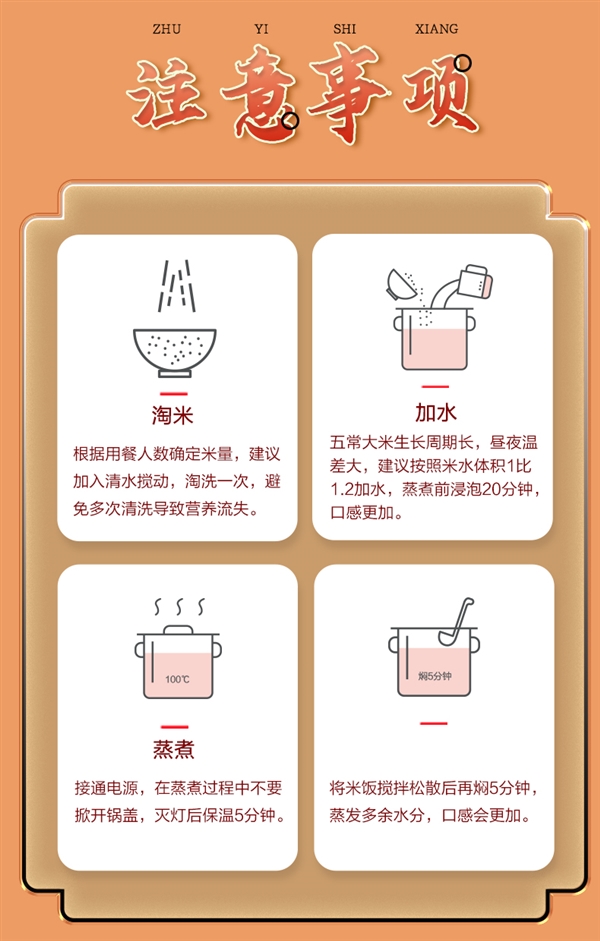 ZHU YI SHI XIANG

注意事项

淘米

根据用餐人数确定米量，建议加入清水搅动，淘洗一次，避免多次清洗导致营养流失。

加水

五常大米生长周期长，昼夜温差大，建议按照米水体积1比1.2加水，蒸煮前浸泡20分钟，口感更加。

100℃

蒸煮

接通电源，在蒸煮过程中不要掀开锅盖，灭灯后保温5分钟。

焖5分钟

将米饭搅拌松散后再焖5分钟，蒸发多余水分，口感会更加。