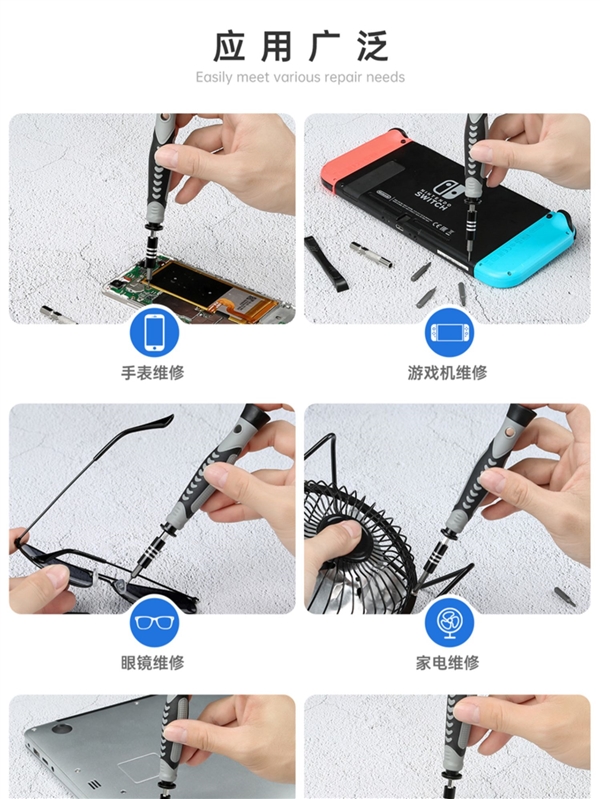 应用广泛
Easily meet various repair needs

NINTENDO SWITCH

手表维修

游戏机维修

眼镜维修

家电维修