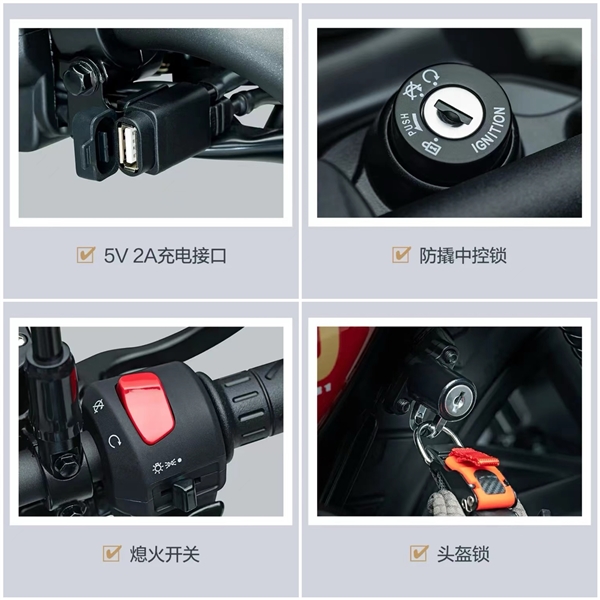 PUSH IGNITION

5V 2A充电接口

防撬中控锁

熄火开关

头盔锁