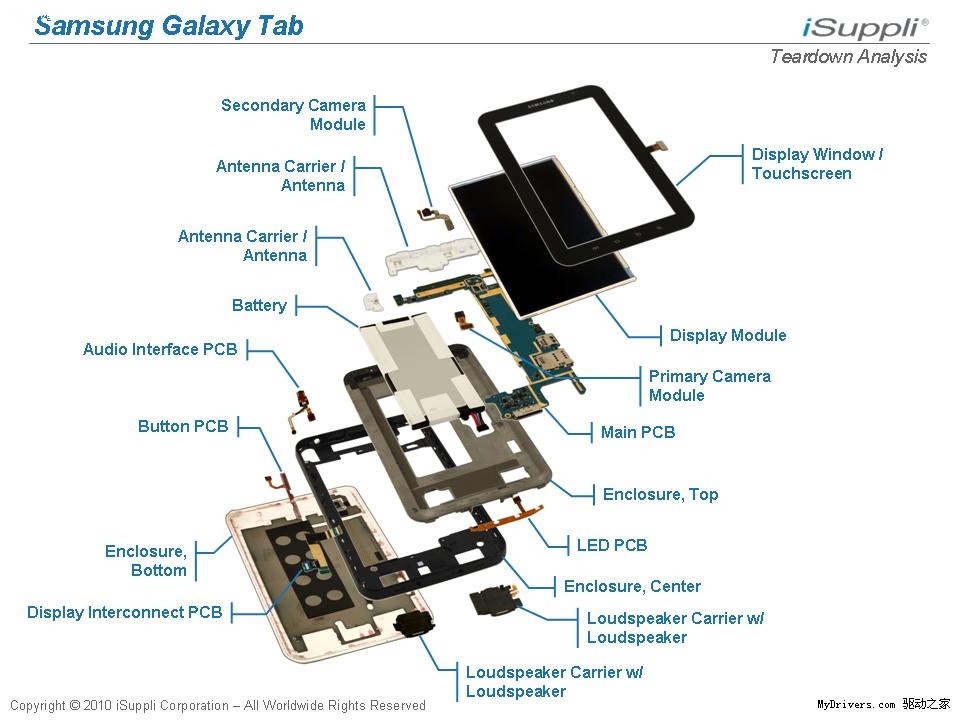 Samsung Galaxy Tab

iSuppli®
Teardown Analysis

Secondary Camera Module

Antenna Carrier / Antenna

Antenna Carrier / Antenna

Battery

Audio Interface PCB

Button PCB

Enclosure, Bottom

Display Interconnect PCB

SAMSUNG

Display Window / Touchscreen

Display Module

Primary Camera Module

Main PCB

Enclosure, Top

LED PCB

Enclosure, Center

Loudspeaker Carrier w/ Loudspeaker

Loudspeaker Carrier w/ Loudspeaker

Copyright © 2010 iSuppli Corporation – All Worldwide Rights Reserved

MyDrivers.com 驱动之家