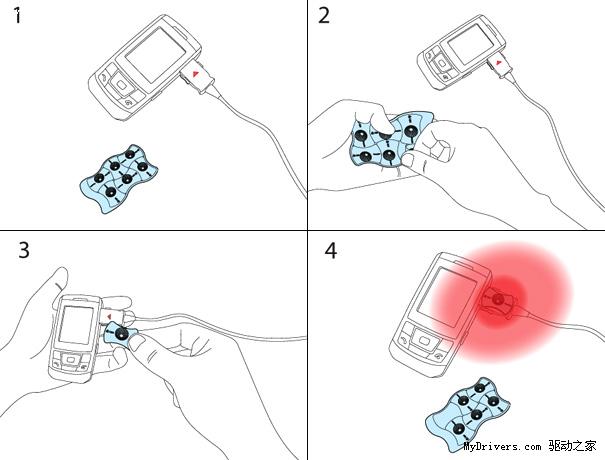 1

2

3

4

MyDrivers.com 驱动之家